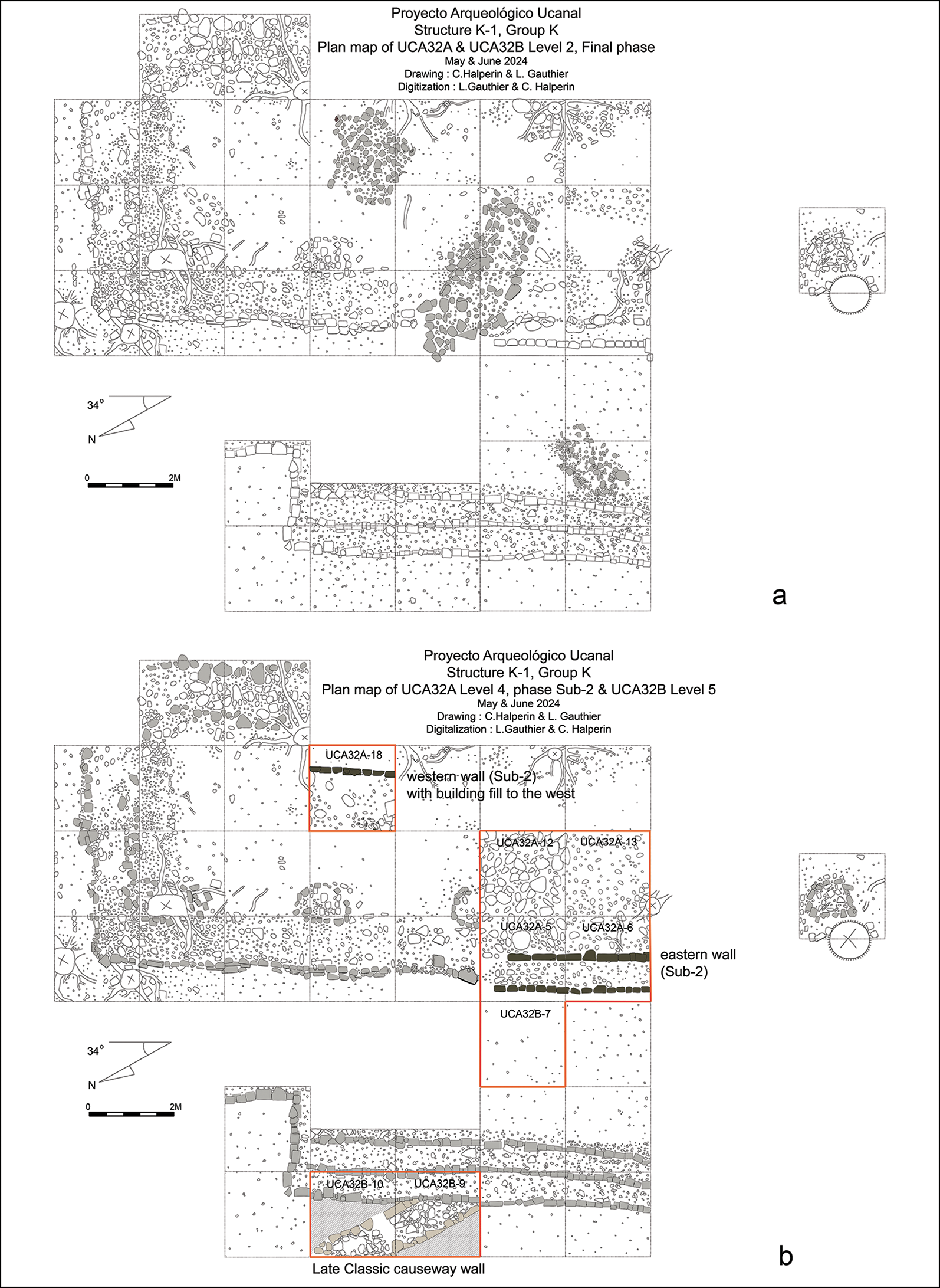 Proyecto Arqueológico Ucanal
Structure K-1, Group K
Plan map of UCA32A & UCA32B Level 2, Final phase
May & June 2024
Drawing : C.Halperin & L. Gauthier
Digitization : L.Gauthier & C. Halperin

34°
N
0 2M

a

Proyecto Arqueológico Ucanal
Structure K-1, Group K
Plan map of UCA32A Level 4, phase Sub-2 & UCA32B Level 5
May & June 2024
Drawing : C.Halperin & L. Gauthier
Digitalization : L.Gauthier & C. Halperin

UCA32A-18
western wall (Sub-2) with building fill to the west

UCA32A-12
UCA32A-13
UCA32A-5
UCA32A-6
eastern wall (Sub-2)

UCA32B-7

34°
N
0 2M

UCA32B-10
UCA32B-9
Late Classic causeway wall

b