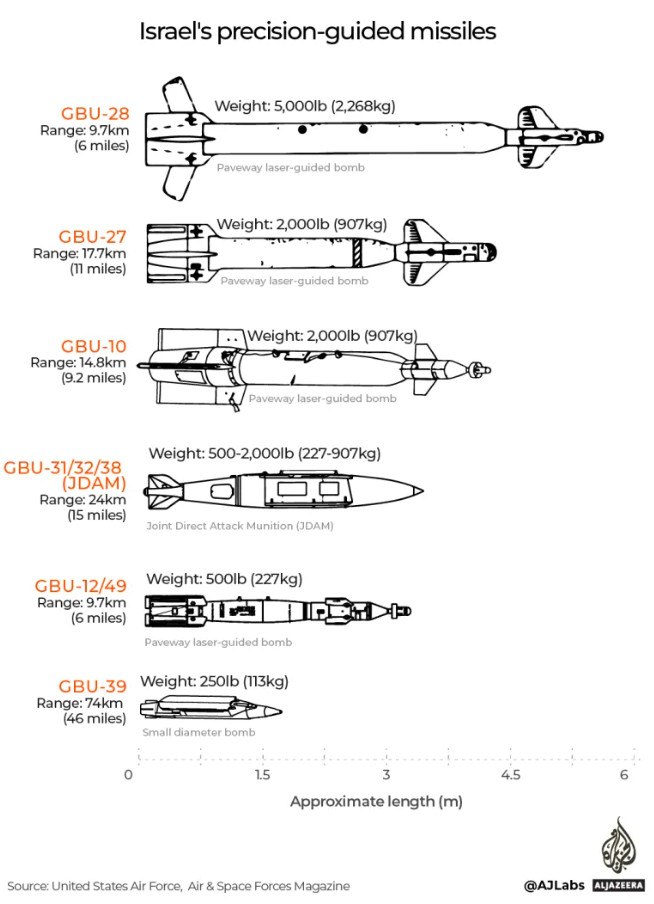 Israel's precision-guided missiles

GBU-28
Range: 9.7km
(6 miles)

Weight: 5,000lb (2,268kg)

Paveway laser-guided bomb

GBU-27
Range: 17.7km
(11 miles)

Weight: 2,000lb (907kg)

Paveway laser-guided bomb

GBU-10
Range: 14.8km
(9.2 miles)

Weight: 2,000lb (907kg)

Paveway laser-guided bomb

GBU-31/32/38
(JDAM)
Range: 24km
(15 miles)

Weight: 500-2,000lb (227-907kg)

Joint Direct Attack Munition (JDAM)

GBU-12/49
Range: 9.7km
(6 miles)

Weight: 500lb (227kg)

Paveway laser-guided bomb

GBU-39
Range: 74km
(46 miles)

Weight: 250lb (113kg)

Small diameter bomb

0 1.5 3 4.5 6

Approximate length (m)

Source: United States Air Force, Air & Space Forces Magazine

@AJLabs ALJAZEERA