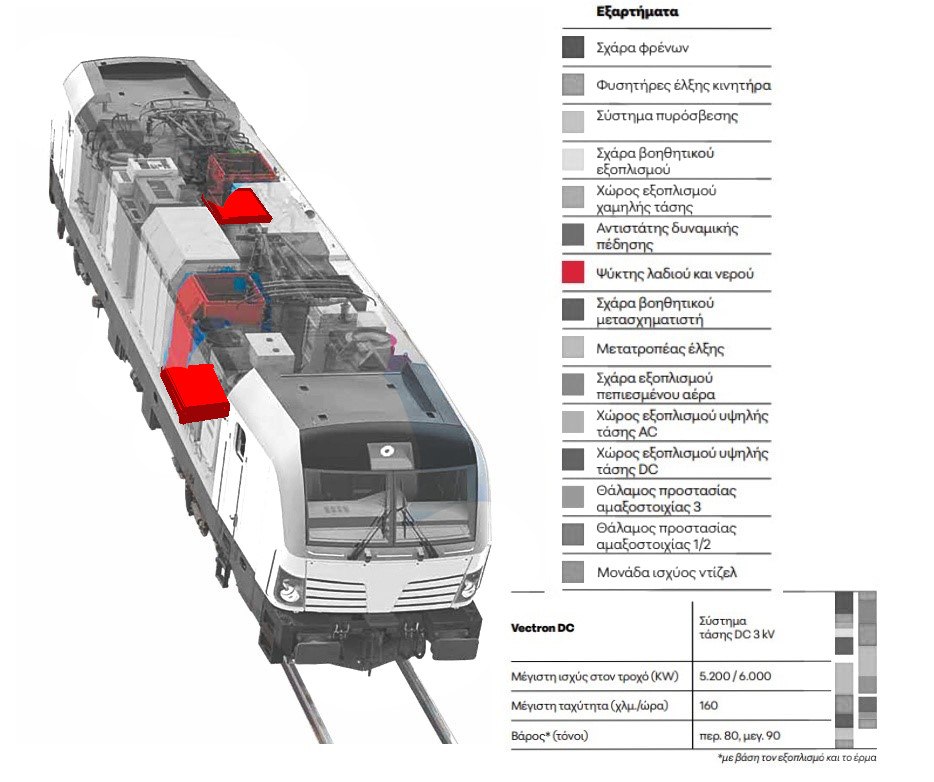 Εξαρτήματα

Σχάρα φρένων
Φυσητήρες έλξης κινητήρα
Σύστημα πυρόσβεσης
Σχάρα βοηθητικού εξοπλισμού
Χώρος εξοπλισμού χαμηλής τάσης
Αντιστάτης δυναμικής πέδησης
Ψύκτης λαδιού και νερού
Σχάρα βοηθητικού μετασχηματιστή
Μετατροπέας έλξης
Σχάρα εξοπλισμού πεπιεσμένου αέρα
Χώρος εξοπλισμού υψηλής τάσης AC
Χώρος εξοπλισμού υψηλής τάσης DC
Θάλαμος προστασίας αμαξοστοιχίας 3
Θάλαμος προστασίας αμαξοστοιχίας 1/2
Μονάδα ισχύος ντίζελ

| Vectron DC | Σύστημα τάσης DC 3 kV |
|---|---|
| Μέγιστη ισχύς στον τροχό (KW) | 5.200 / 6.000 |
| Μέγιστη ταχύτητα (χλμ./ώρα) | 160 |
| Βάρος* (τόνοι) | περ. 80, μεγ. 90 |

*με βάση τον εξοπλισμό και το έρμα