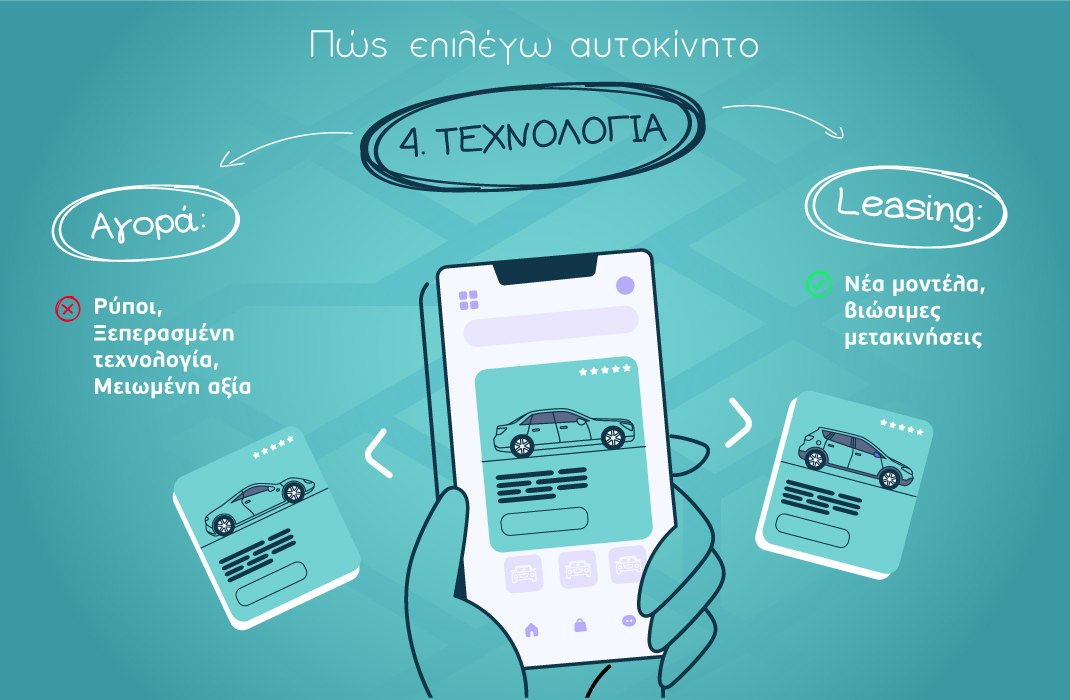 Πώς επιλέγω αυτοκίνητο

4. ΤΕΧΝΟΛΟΓΙΑ

Αγορά:

Ρύποι, Ξεπερασμένη τεχνολογία, Μειωμένη αξία

Leasing:

Νέα μοντέλα, βιώσιμες μετακινήσεις