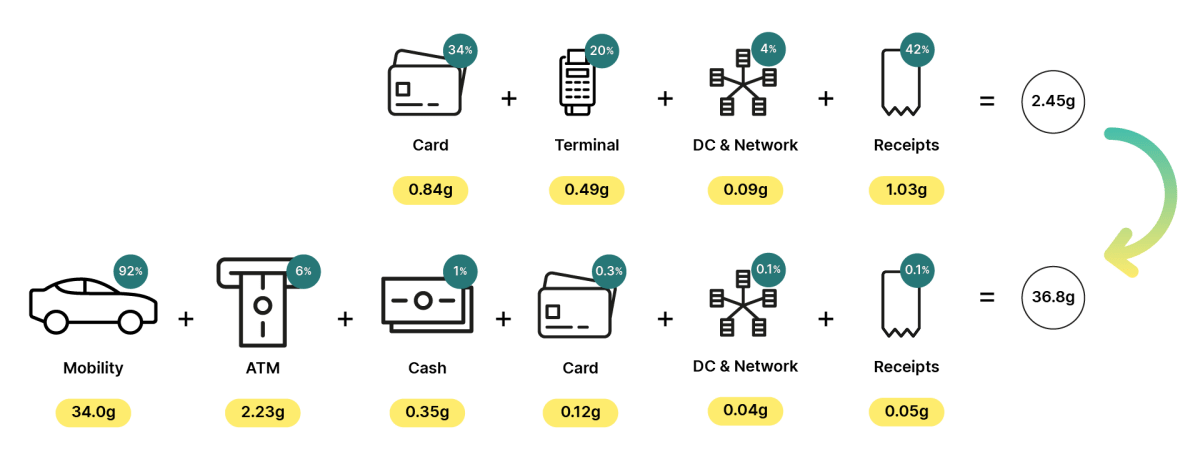 34% Card 0.84g + 20% Terminal 0.49g + 4% DC & Network 0.09g + 42% Receipts 1.03g = 2.45g

92% Mobility 34.0g + 6% ATM 2.23g + 1% Cash 0.35g + 0.3% Card 0.12g + 0.1% DC & Network 0.04g + 0.1% Receipts 0.05g = 36.8g