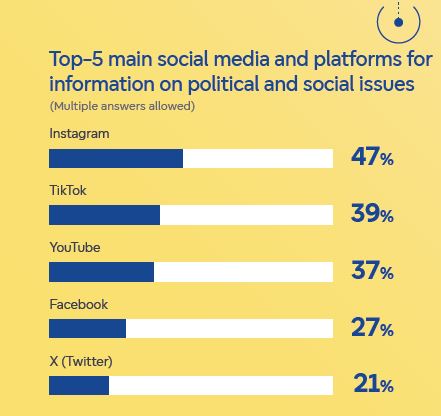 Top-5 main social media and platforms for information on political and social issues
(Multiple answers allowed)

Instagram
47%

TikTok
39%

YouTube
37%

Facebook
27%

X (Twitter)
21%