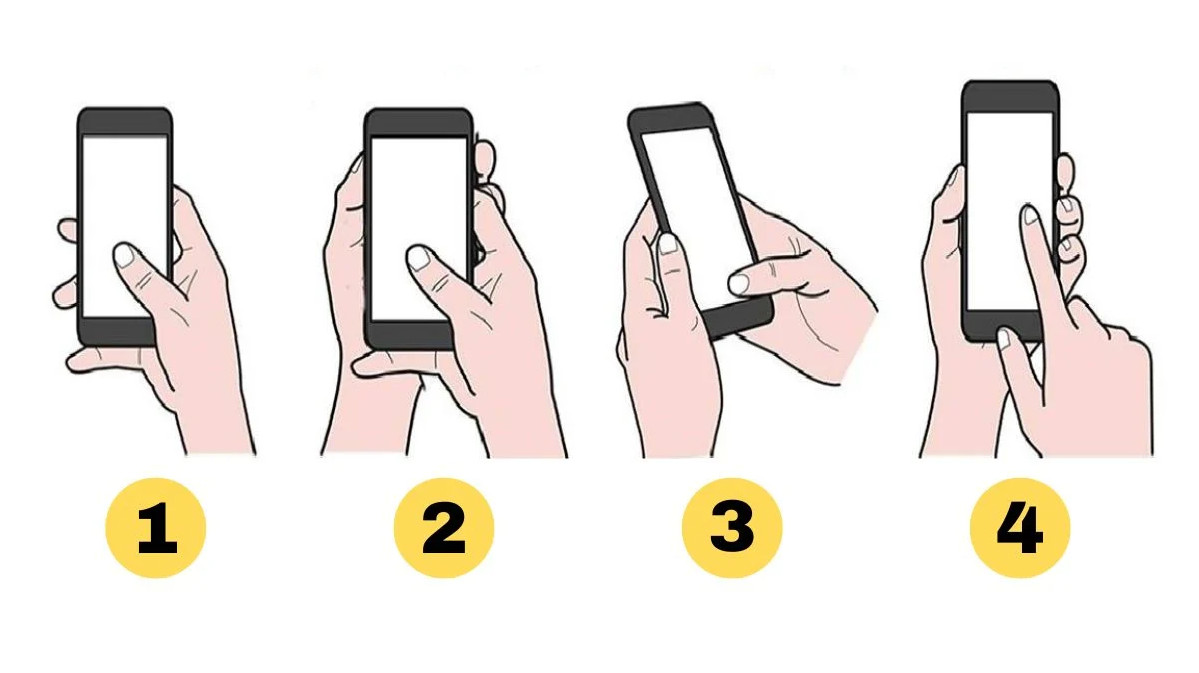 1

2

3

4