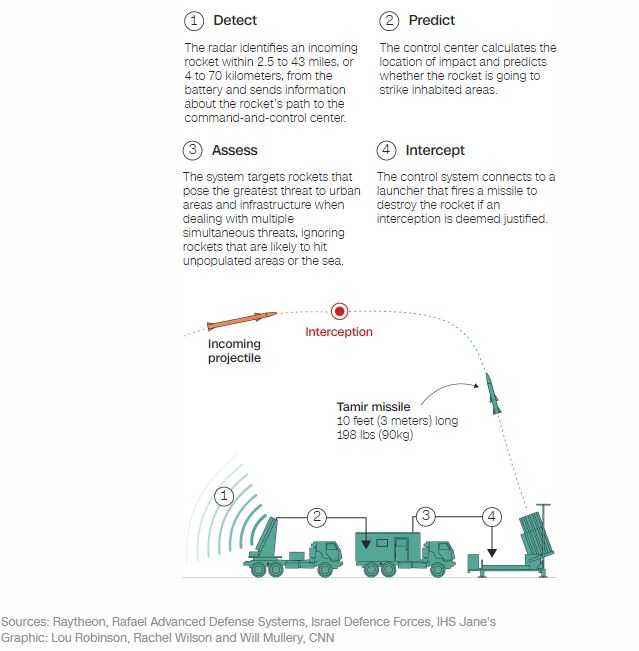 1 Detect

The radar identifies an incoming rocket within 2.5 to 43 miles, or 4 to 70 kilometers, from the battery and sends information about the rocket's path to the command-and-control center.

2 Predict

The control center calculates the location of impact and predicts whether the rocket is going to strike inhabited areas.

3 Assess

The system targets rockets that pose the greatest threat to urban areas and infrastructure when dealing with multiple simultaneous threats, ignoring rockets that are likely to hit unpopulated areas or the sea.

4 Intercept

The control system connects to a launcher that fires a missile to destroy the rocket if an interception is deemed justified.

Incoming projectile

Interception

Tamir missile
10 feet (3 meters) long
198 lbs (90kg)

1

2

3

4

Sources: Raytheon, Rafael Advanced Defense Systems, Israel Defence Forces, IHS Jane's
Graphic: Lou Robinson, Rachel Wilson and Will Mullery, CNN