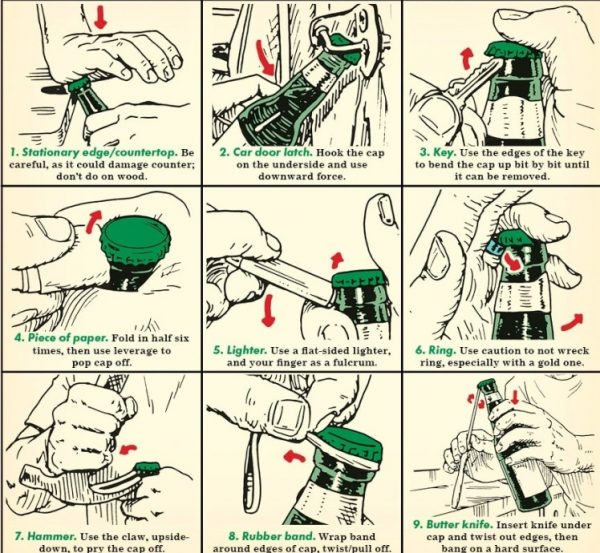 1. Stationary edge/countertop. Be careful, as it could damage counter; don't do on wood.

2. Car door latch. Hook the cap on the underside and use downward force.

3. Key. Use the edges of the key to bend the cap up bit by bit until it can be removed.

4. Piece of paper. Fold in half six times, then use leverage to pop cap off.

5. Lighter. Use a flat-sided lighter, and your finger as a fulcrum.

6. Ring. Use caution to not wreck ring, especially with a gold one.

7. Hammer. Use the claw, upside-down, to pry the cap off.

8. Rubber band. Wrap band around edges of cap, twist/pull off.

9. Butter knife. Insert knife under cap and twist out edges, then bang on a hard surface.