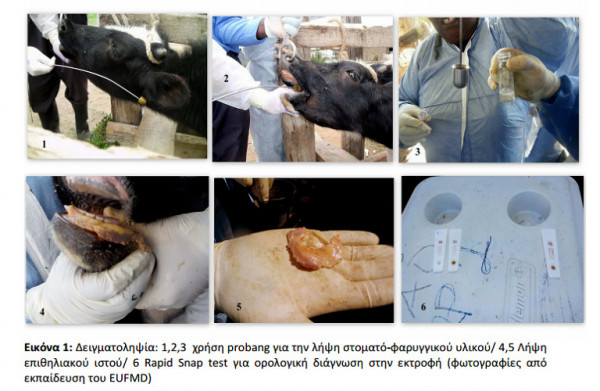 1

2

3

4

5

6

**Εικόνα 1:** Δειγματοληψία: 1,2,3 χρήση probang για την λήψη στοματό-φαρυγγικού υλικού/ 4,5 Λήψη επιθηλιακού ιστού/ 6 Rapid Snap test για ορολογική διάγνωση στην εκτροφή (φωτογραφίες από εκπαίδευση του EUFMD)