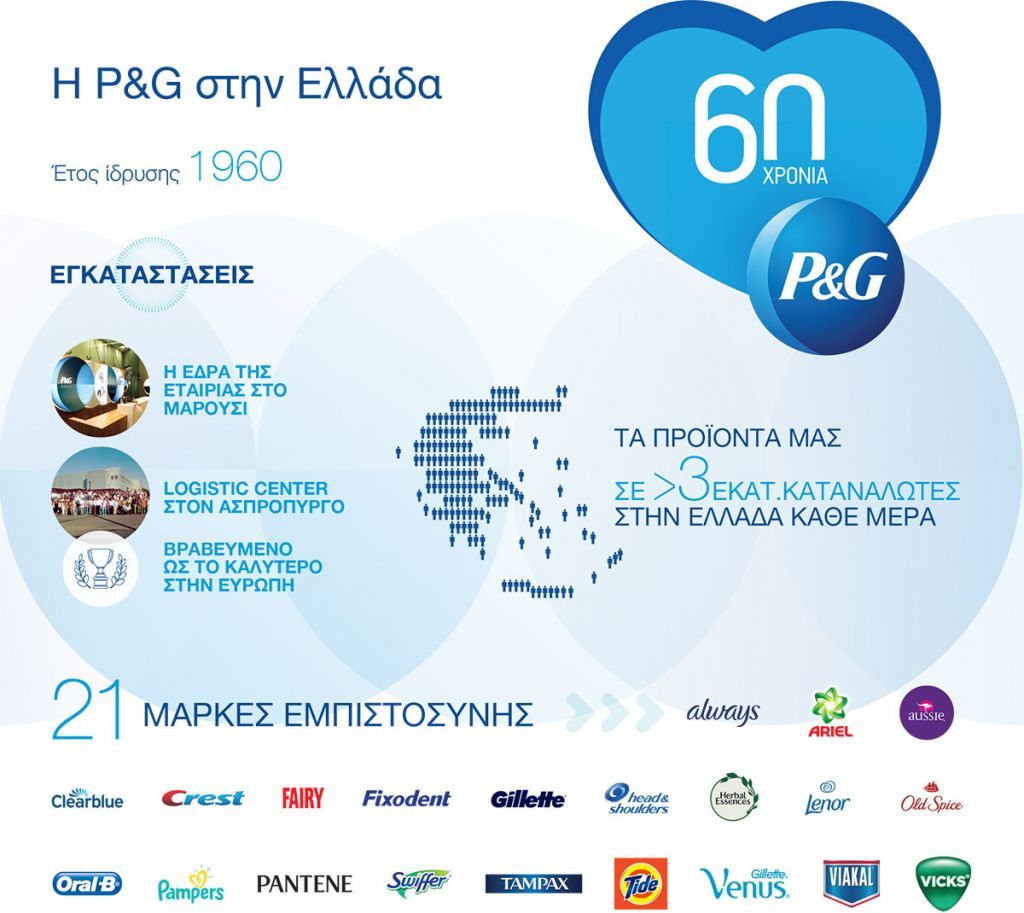 Η P&G στην Ελλάδα

Έτος ίδρυσης 1960

60 ΧΡΟΝΙΑ

P&G

ΕΓΚΑΤΑΣΤΑΣΕΙΣ

Η ΕΔΡΑ ΤΗΣ ΕΤΑΙΡΙΑΣ ΣΤΟ ΜΑΡΟΥΣΙ

LOGISTIC CENTER ΣΤΟΝ ΑΣΠΡΟΠΥΡΓΟ

ΒΡΑΒΕΥΜΕΝΟ ΩΣ ΤΟ ΚΑΛΥΤΕΡΟ ΣΤΗΝ ΕΥΡΩΠΗ

ΤΑ ΠΡΟΪΟΝΤΑ ΜΑΣ ΣΕ >3 ΕΚΑΤ.ΚΑΤΑΝΑΛΩΤΕΣ ΣΤΗΝ ΕΛΛΑΔΑ ΚΑΘΕ ΜΕΡΑ

21 ΜΑΡΚΕΣ ΕΜΠΙΣΤΟΣΥΝΗΣ

always ARIEL aussie

Clearblue Crest FAIRY Fixodent Gillette head & shoulders Herbal Essences Lenor Old Spice

Oral-B Pampers PANTENE Swiffer TAMPAX Tide Gillette Venus VIAKAL VICKS