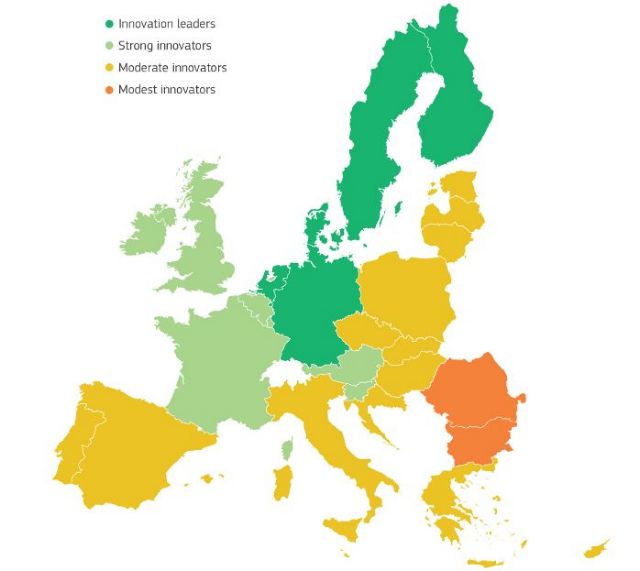 Innovation leaders
Strong innovators
Moderate innovators
Modest innovators