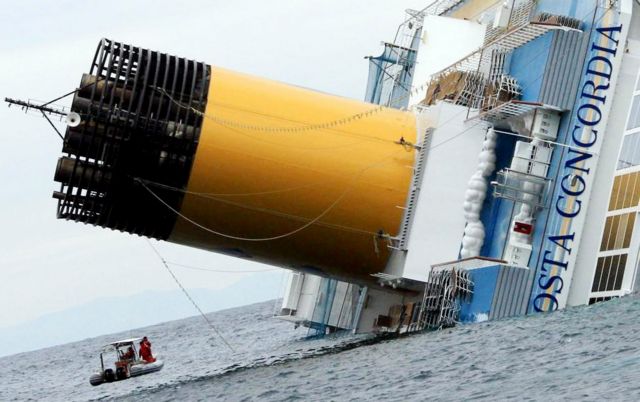 OSTA CONCORDIA