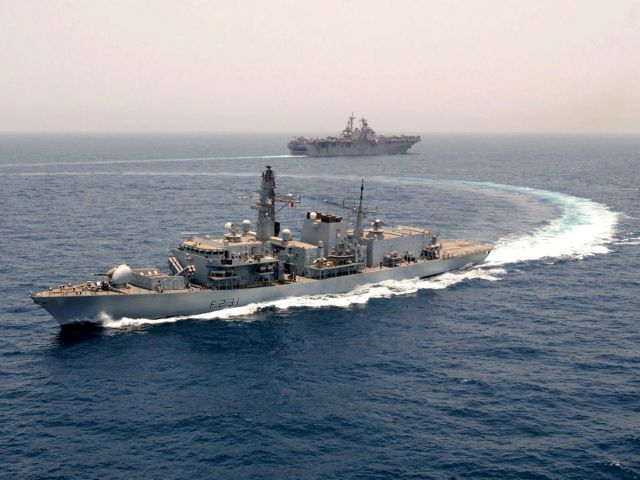 F231