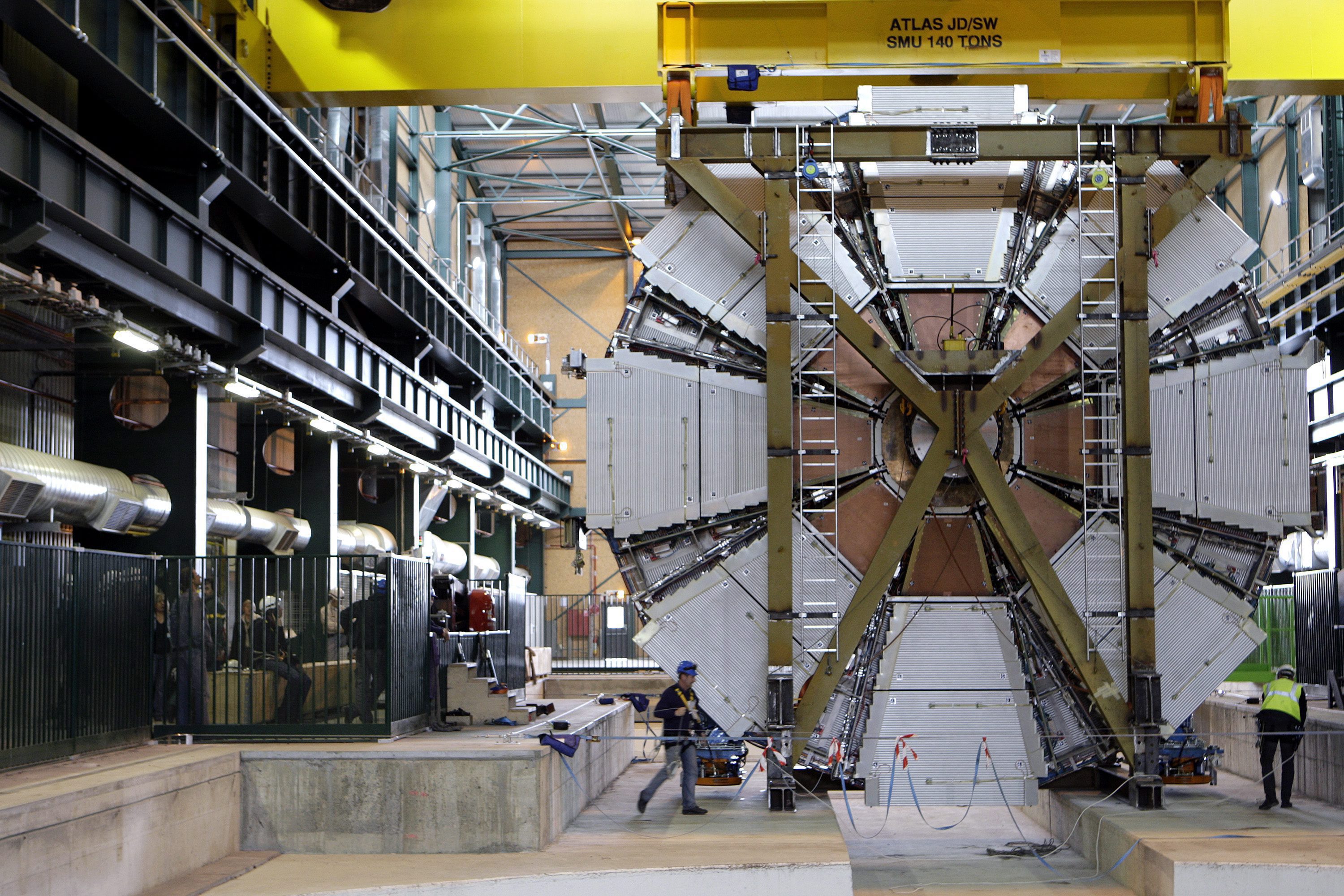 ATLAS JD/SW
SMU 140 TONS