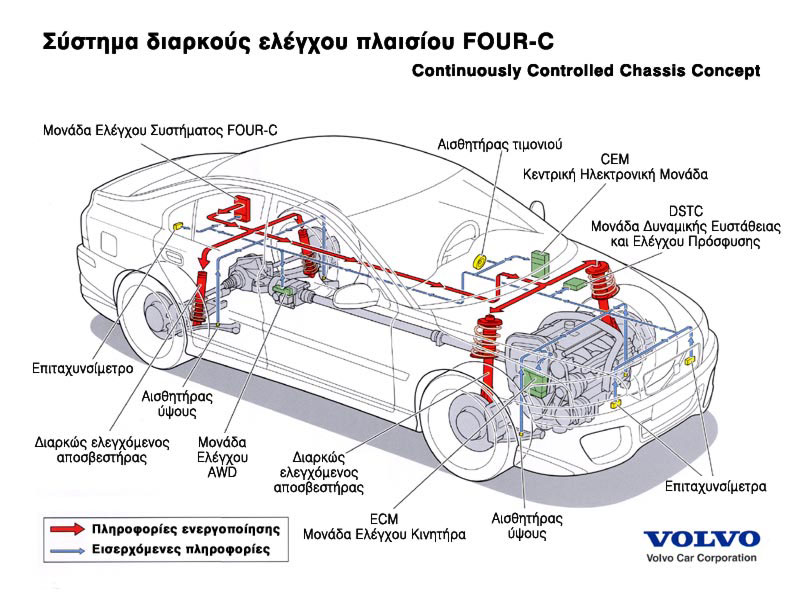 Σύστημα διαρκούς ελέγχου πλαισίου FOUR-C

Continuously Controlled Chassis Concept

Μονάδα Ελέγχου Συστήματος FOUR-C

Αισθητήρας τιμονιού

CEM
Κεντρική Ηλεκτρονική Μονάδα

DSTC
Μονάδα Δυναμικής Ευστάθειας και Ελέγχου Πρόσφυσης

Επιταχυνσίμετρο

Αισθητήρας ύψους

Διαρκώς ελεγχόμενος αποσβεστήρας

Μονάδα Ελέγχου AWD

Διαρκώς ελεγχόμενος αποσβεστήρας

ECM
Μονάδα Ελέγχου Κινητήρα

Αισθητήρας ύψους

Επιταχυνσίμετρα

Πληροφορίες ενεργοποίησης

Εισερχόμενες πληροφορίες

VOLVO
Volvo Car Corporation