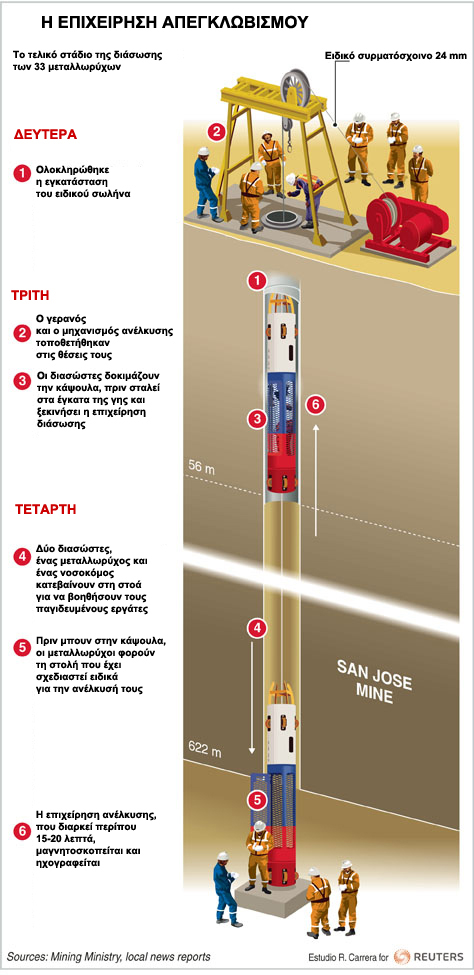 Η ΕΠΙΧΕΙΡΗΣΗ ΑΠΕΓΚΛΩΒΙΣΜΟΥ

Το τελικό στάδιο της διάσωσης των 33 μεταλλωρύχων

Ειδικό συρματόσχοινο 24 mm

ΔΕΥΤΕΡΑ

1 Ολοκληρώθηκε η εγκατάσταση του ειδικού σωλήνα

ΤΡΙΤΗ

2 Ο γερανός και ο μηχανισμός ανέλκυσης τοποθετήθηκαν στις θέσεις τους

3 Οι διασώστες δοκιμάζουν την κάψουλα, πριν σταλεί στα έγκατα της γης και ξεκινήσει η επιχείρηση διάσωσης

ΤΕΤΑΡΤΗ

4 Δύο διασώστες, ένας μεταλλωρύχος και ένας νοσοκόμος κατεβαίνουν στη στοά για να βοηθήσουν τους παγιδευμένους εργάτες

5 Πριν μπουν στην κάψουλα, οι μεταλλωρύχοι φορούν τη στολή που έχει σχεδιαστεί ειδικά για την ανέλκυσή τους

6 Η επιχείρηση ανέλκυσης, που διαρκεί περίπου 15-20 λεπτά, μαγνητοσκοπείται και ηχογραφείται

2

1

3

6

56 m

4

SAN JOSE MINE

622 m

5

Sources: Mining Ministry, local news reports

Estudio R. Carrera for REUTERS